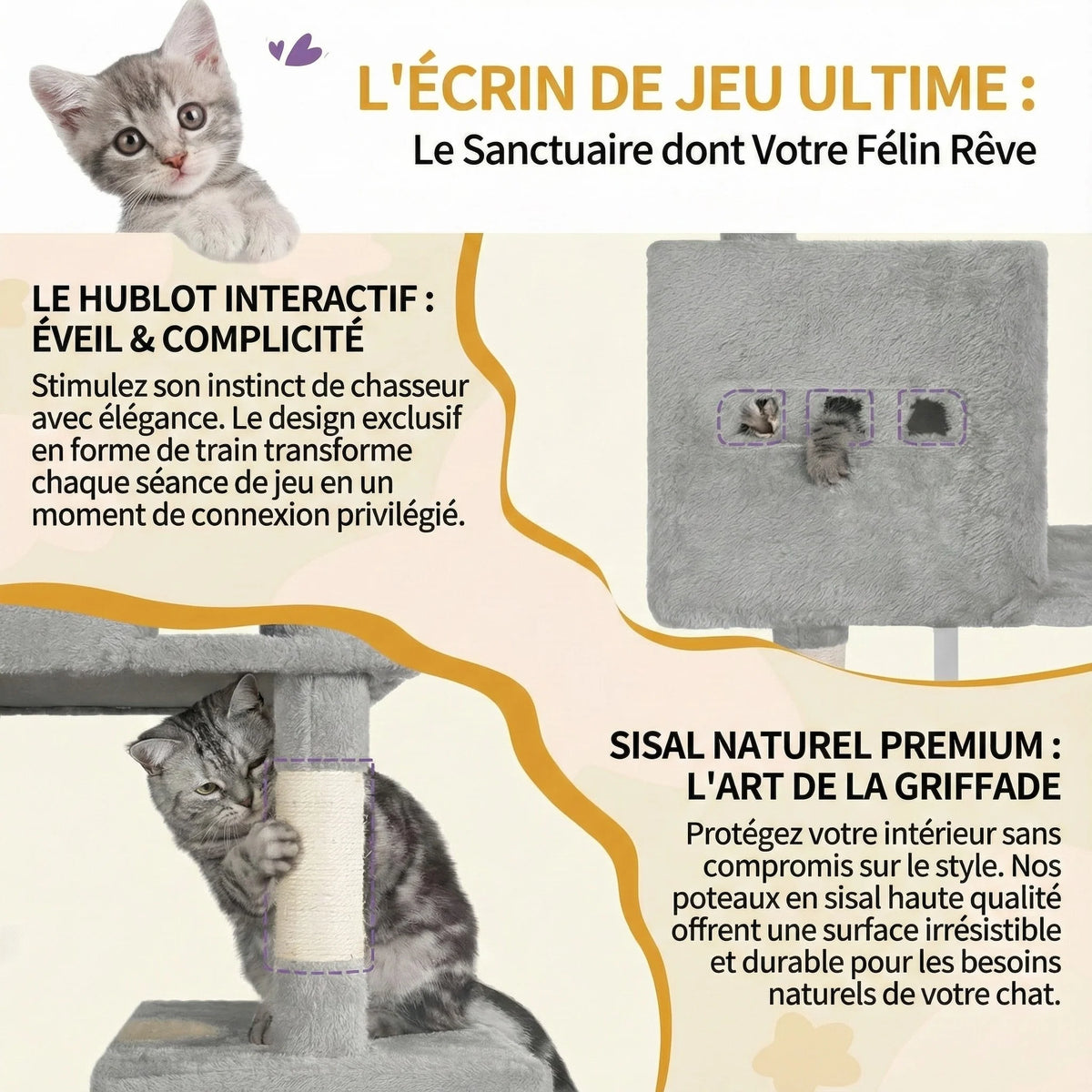 L'ÉCRIN DE JEU ULTIME :
Le Sanctuaire dont Votre Félin Rêve

LE HUBLOT INTERACTIF :
ÉVEIL & COMPLICITÉ

Stimulez son instinct de chasseur avec élégance. Le design exclusif en forme de train transforme chaque séance de jeu en un moment de connexion privilégié.

SISAL NATUREL PREMIUM :
L'ART DE LA GRIFFADE

Protégez votre intérieur sans compromis sur le style. Nos poteaux en sisal haute qualité offrent une surface irrésistible et durable pour les besoins naturels de votre chat.