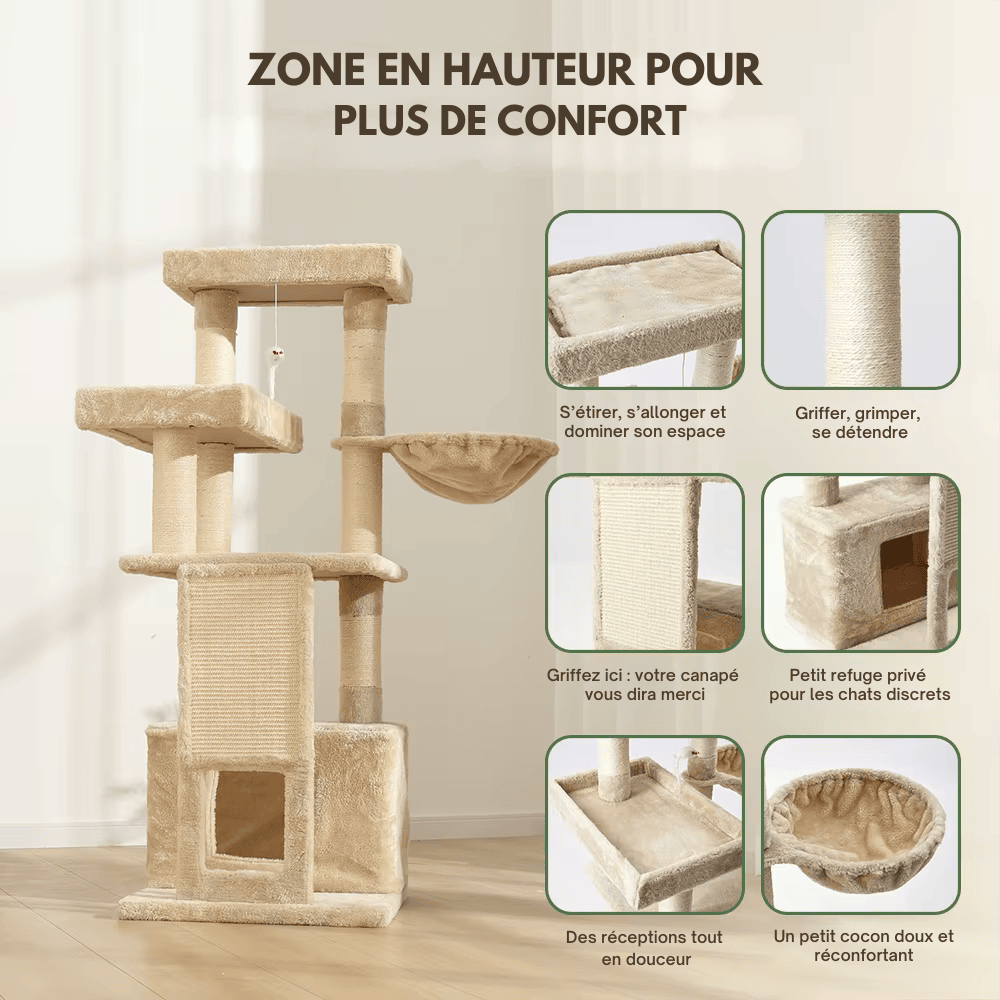 ZONE EN HAUTEUR POUR PLUS DE CONFORT

S'étirer, s'allonger et dominer son espace

Griffer, grimper, se détendre

Griffez ici : votre canapé vous dira merci

Petit refuge privé pour les chats discrets

Des réceptions tout en douceur

Un petit cocon doux et réconfortant