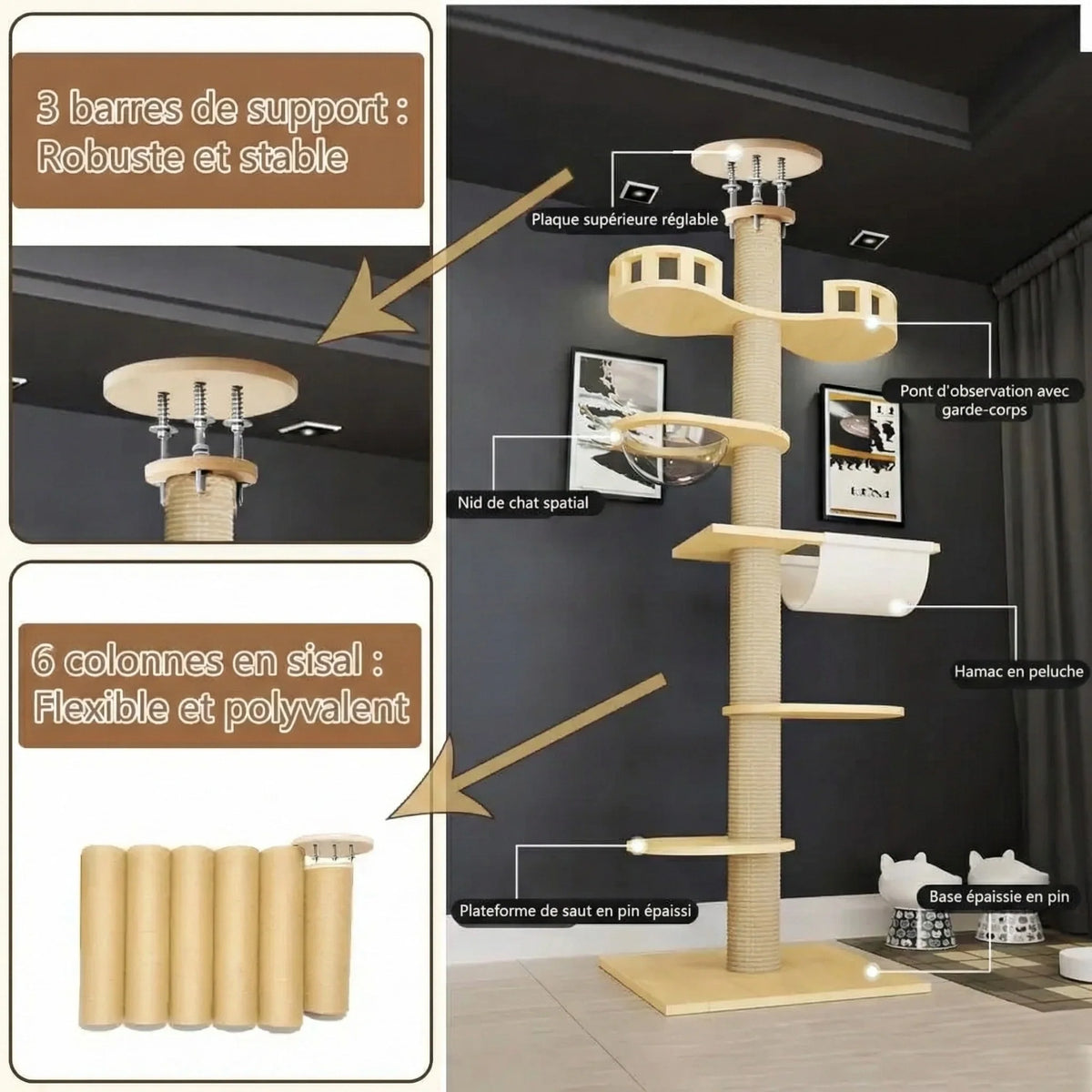 3 barres de support :
Robuste et stable

6 colonnes en sisal :
Flexible et polyvalent

Plaque supérieure réglable

Pont d'observation avec garde-corps

Nid de chat spatial

Hamac en peluche

Plateforme de saut en pin épaissi

Base épaissie en pin