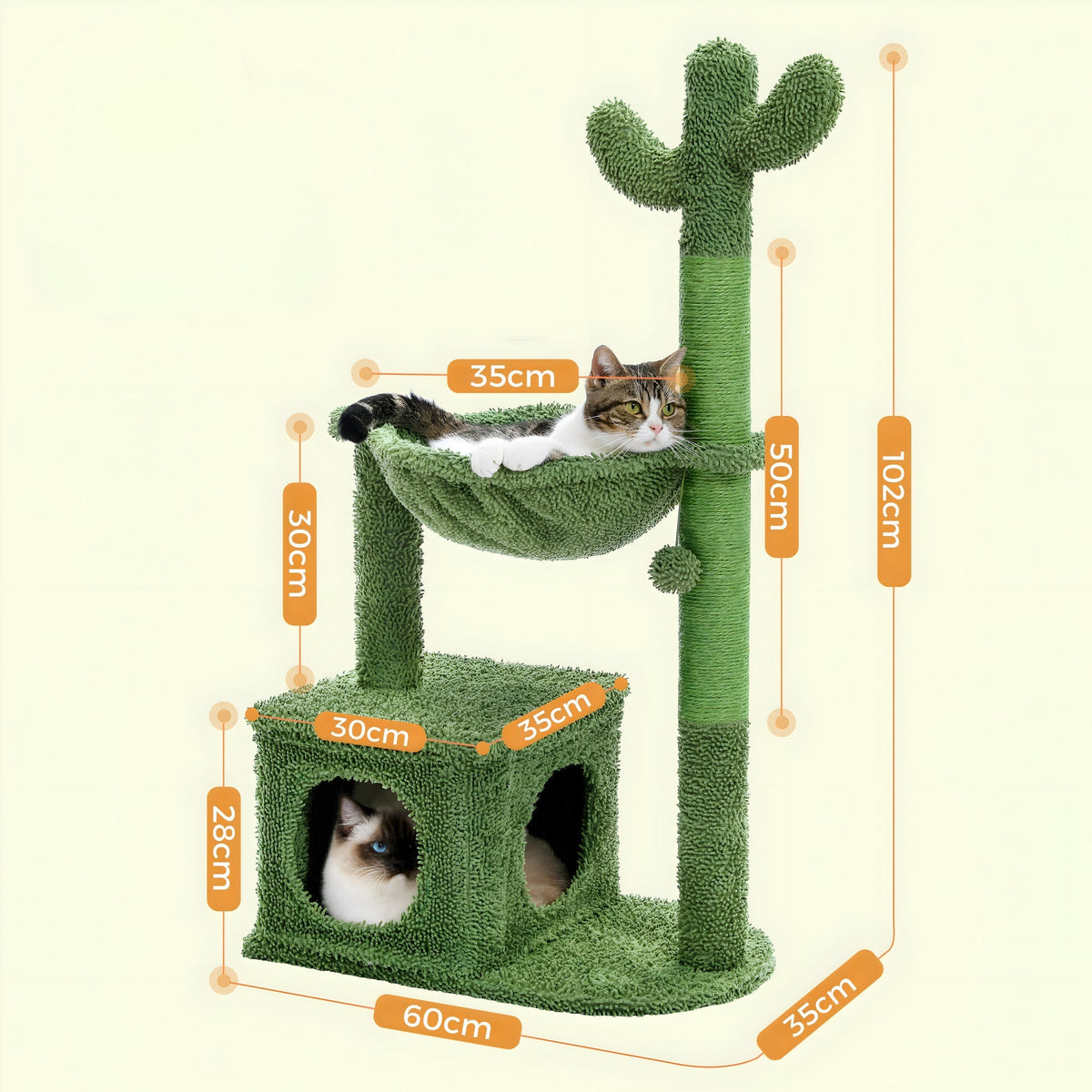 35cm
30cm
50cm
102cm
30cm
35cm
28cm
60cm
35cm