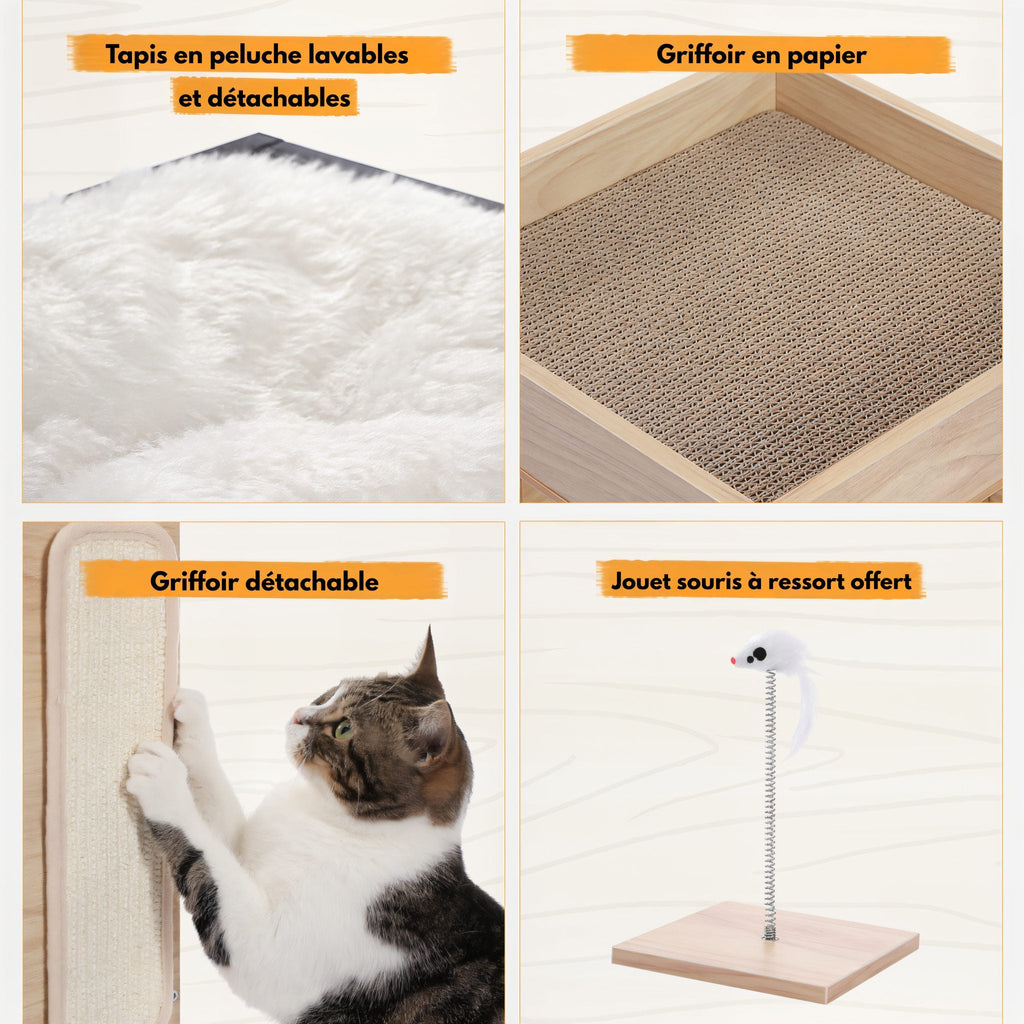 Tapis en peluche lavables et détachables

Griffoir en papier

Griffoir détachable

Jouet souris à ressort offert