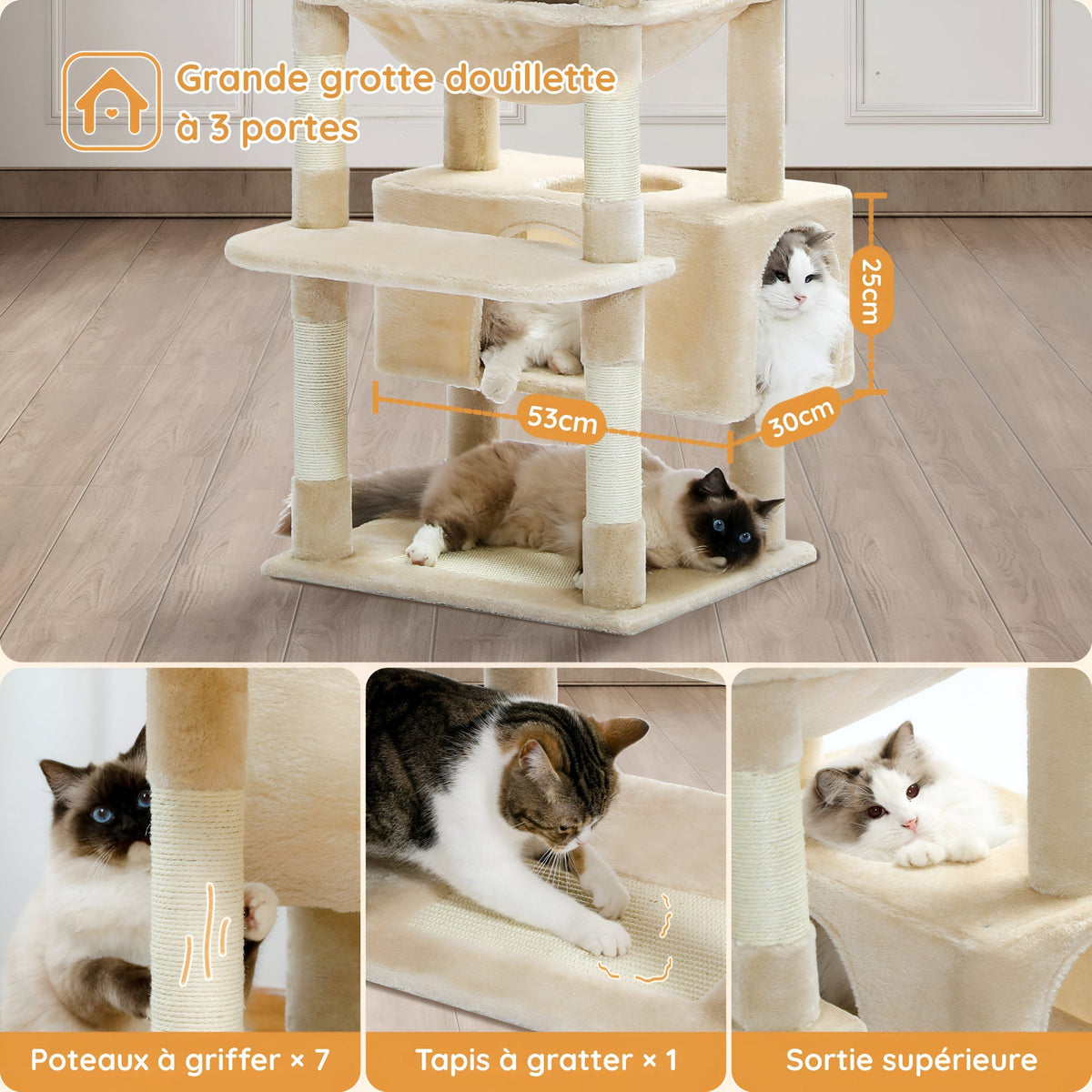 Grande grotte douillette à 3 portes

25cm

53cm

30cm

Poteaux à griffer × 7

Tapis à gratter × 1

Sortie supérieure