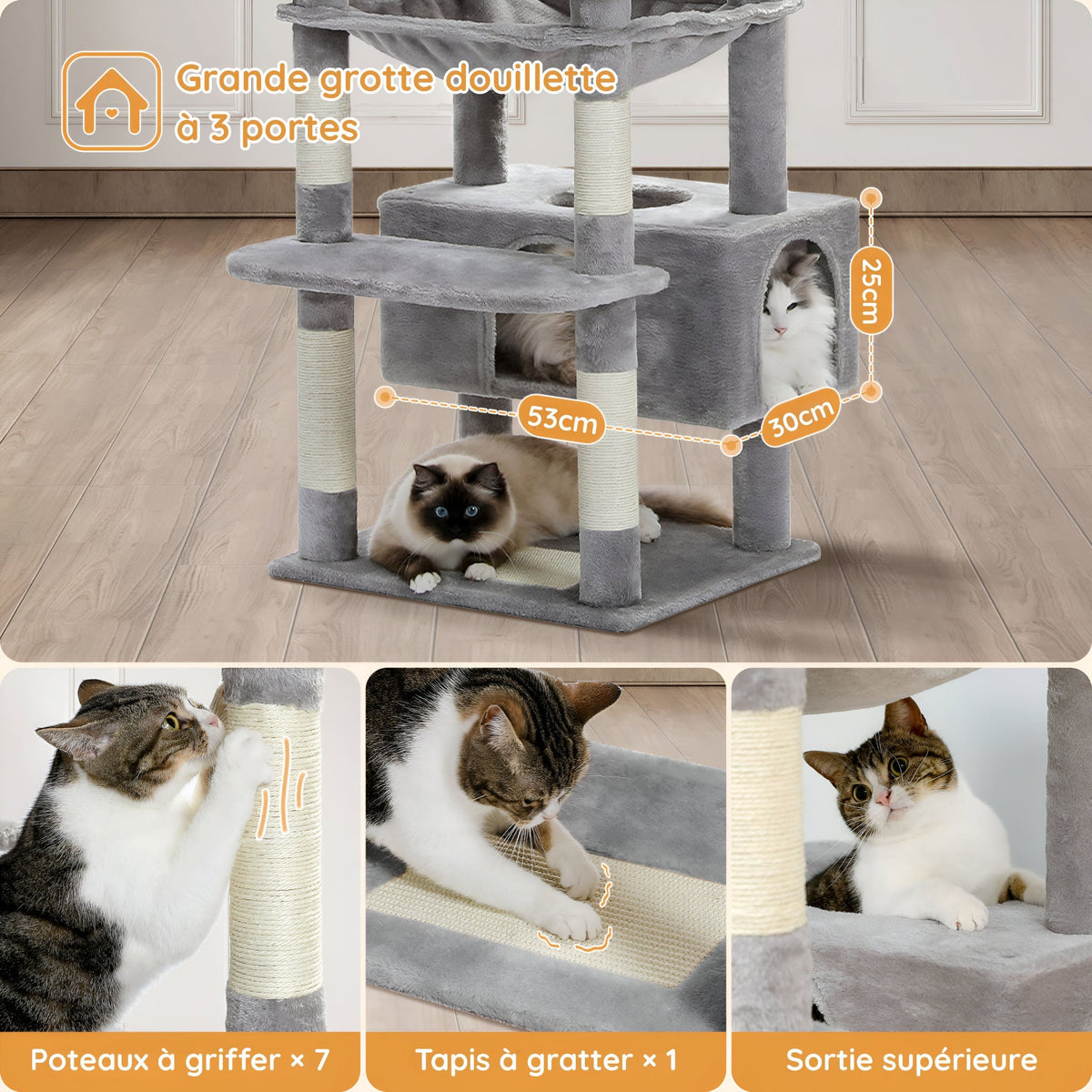 Grande grotte douillette à 3 portes

25cm

53cm

30cm

Poteaux à griffer × 7

Tapis à gratter × 1

Sortie supérieure