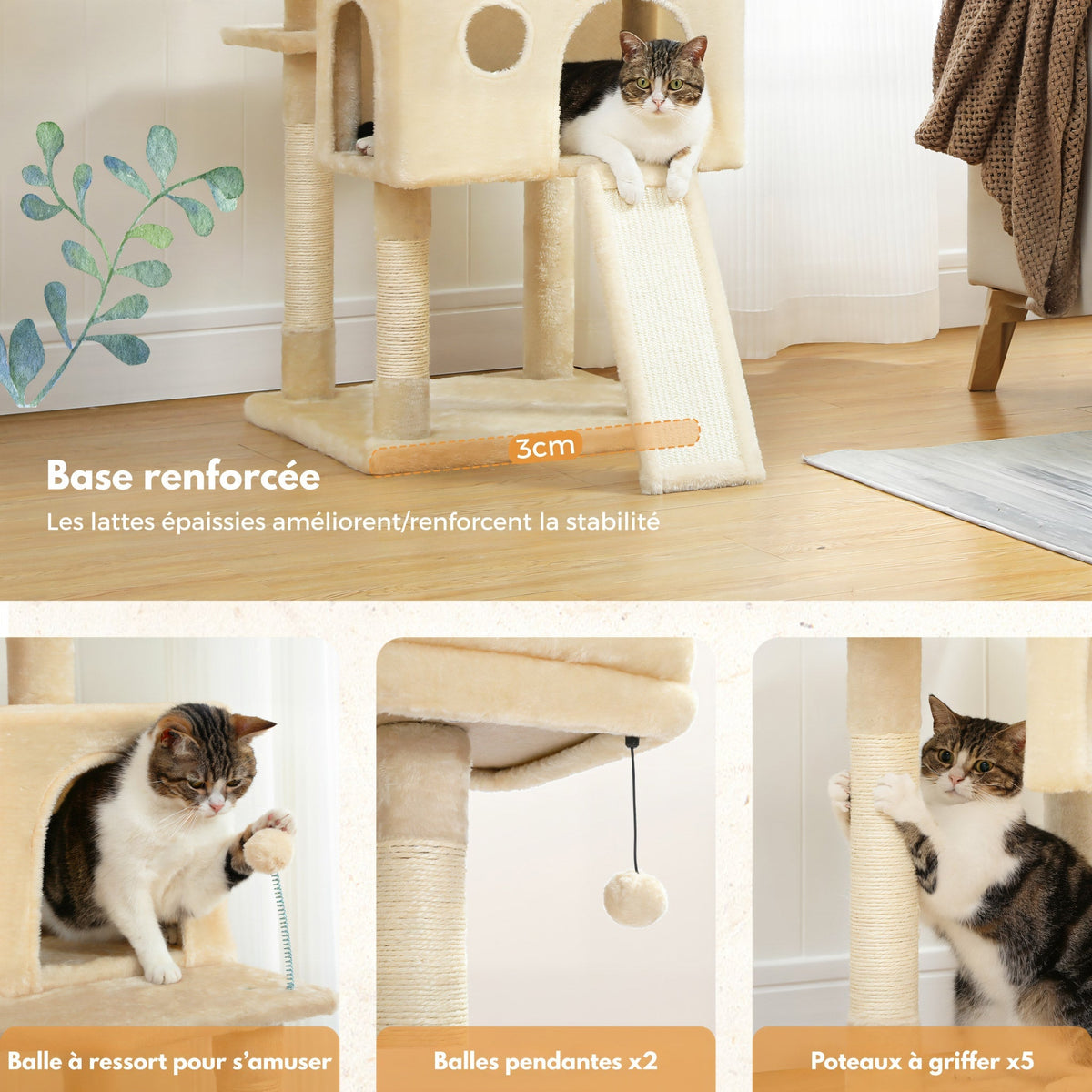 3cm

Base renforcée

Les lattes épaissies améliorent/renforcent la stabilité

Balle à ressort pour s'amuser

Balles pendantes x2

Poteaux à griffer x5