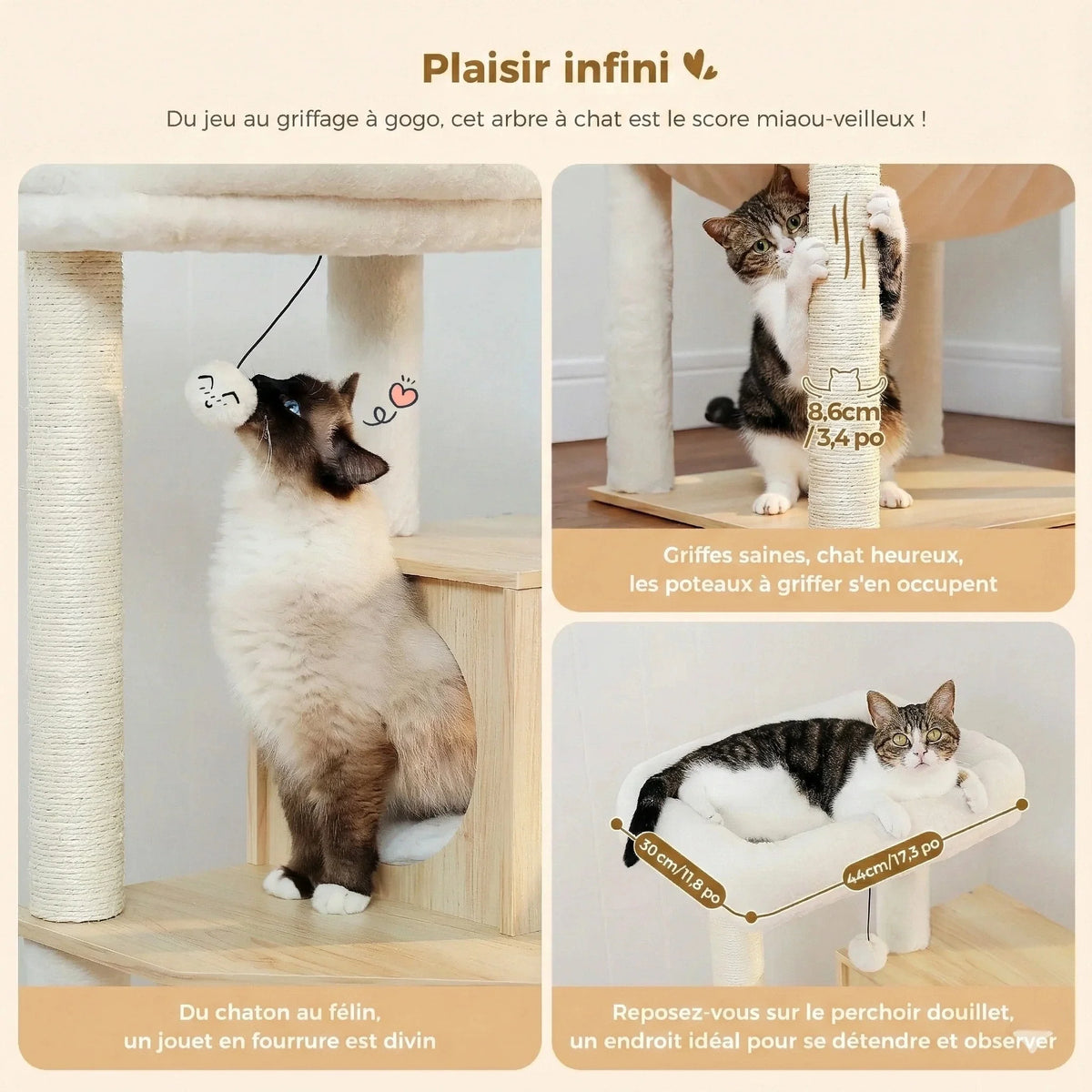 Plaisir infini

Du jeu au griffage à gogo, cet arbre à chat est le score miaou-veilleux !

8,6cm / 3,4 po

Griffes saines, chat heureux, les poteaux à griffer s'en occupent

30 cm/11,8 po

44cm/17,3 po

Du chaton au félin, un jouet en fourrure est divin

Reposez-vous sur le perchoir douillet, un endroit idéal pour se détendre et observer