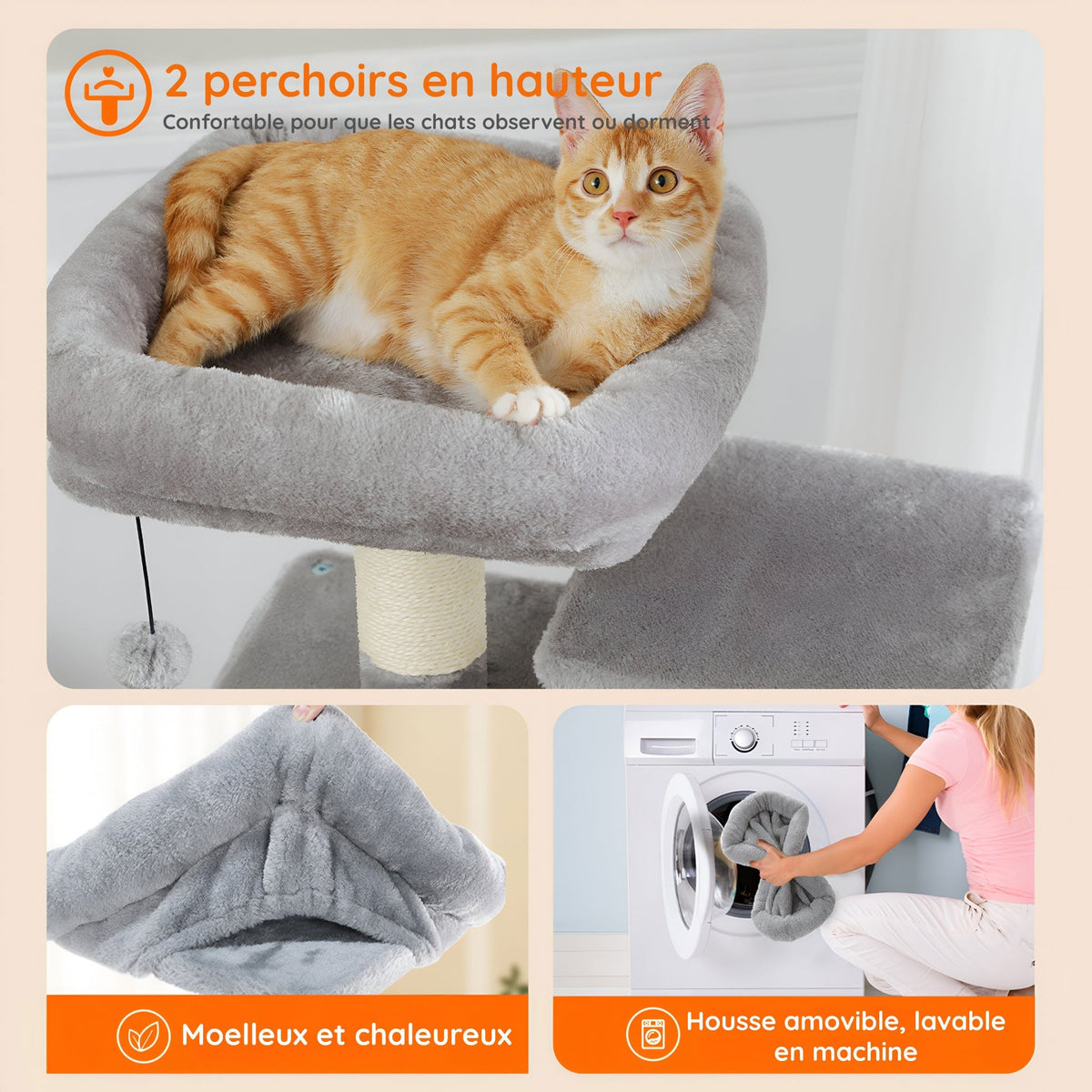 2 perchoirs en hauteur
Confortable pour que les chats observent ou dorment

Moelleux et chaleureux

Housse amovible, lavable en machine