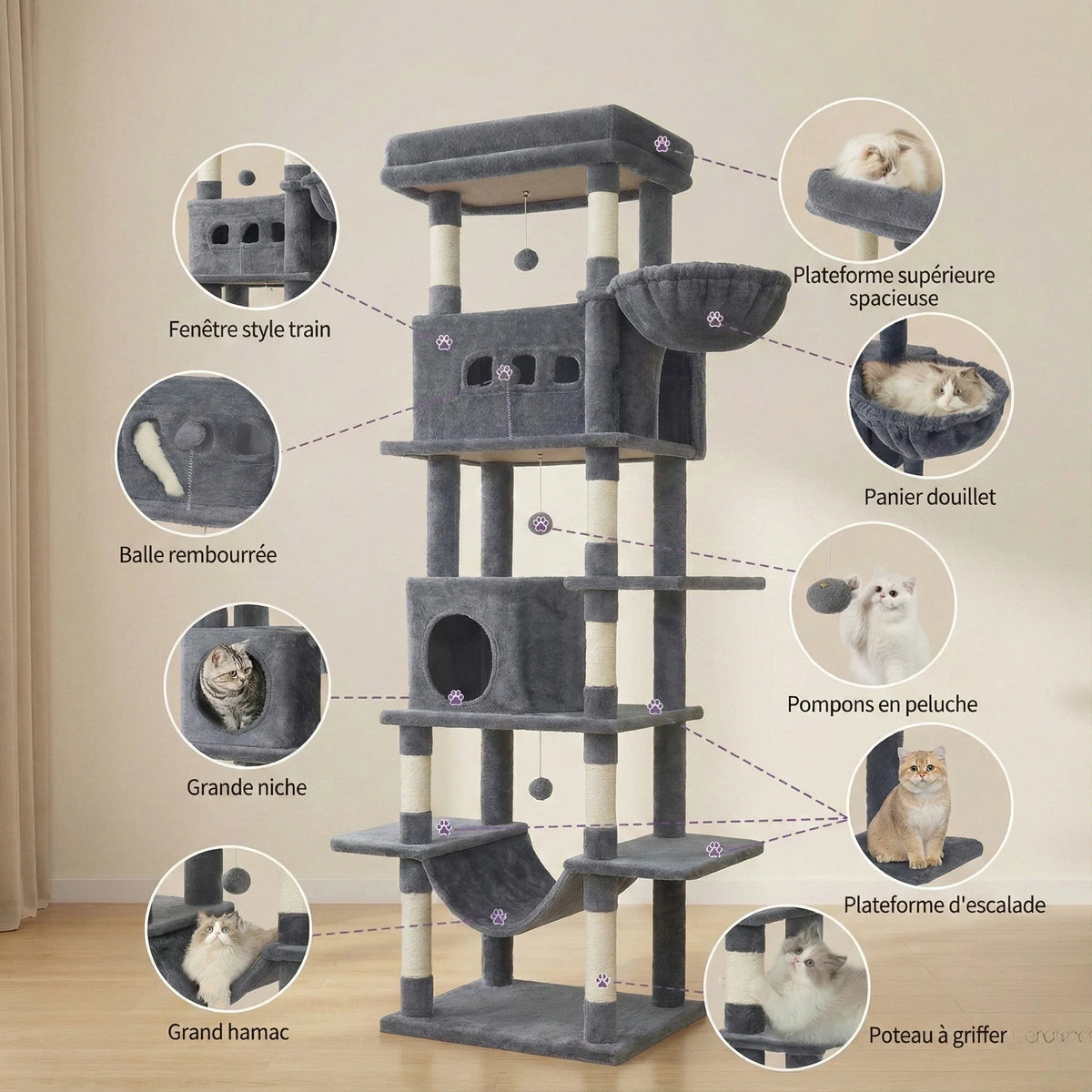 Fenêtre style train

Balle rembourrée

Grande niche

Grand hamac

Plateforme supérieure spacieuse

Panier douillet

Pompons en peluche

Plateforme d'escalade

Poteau à griffer