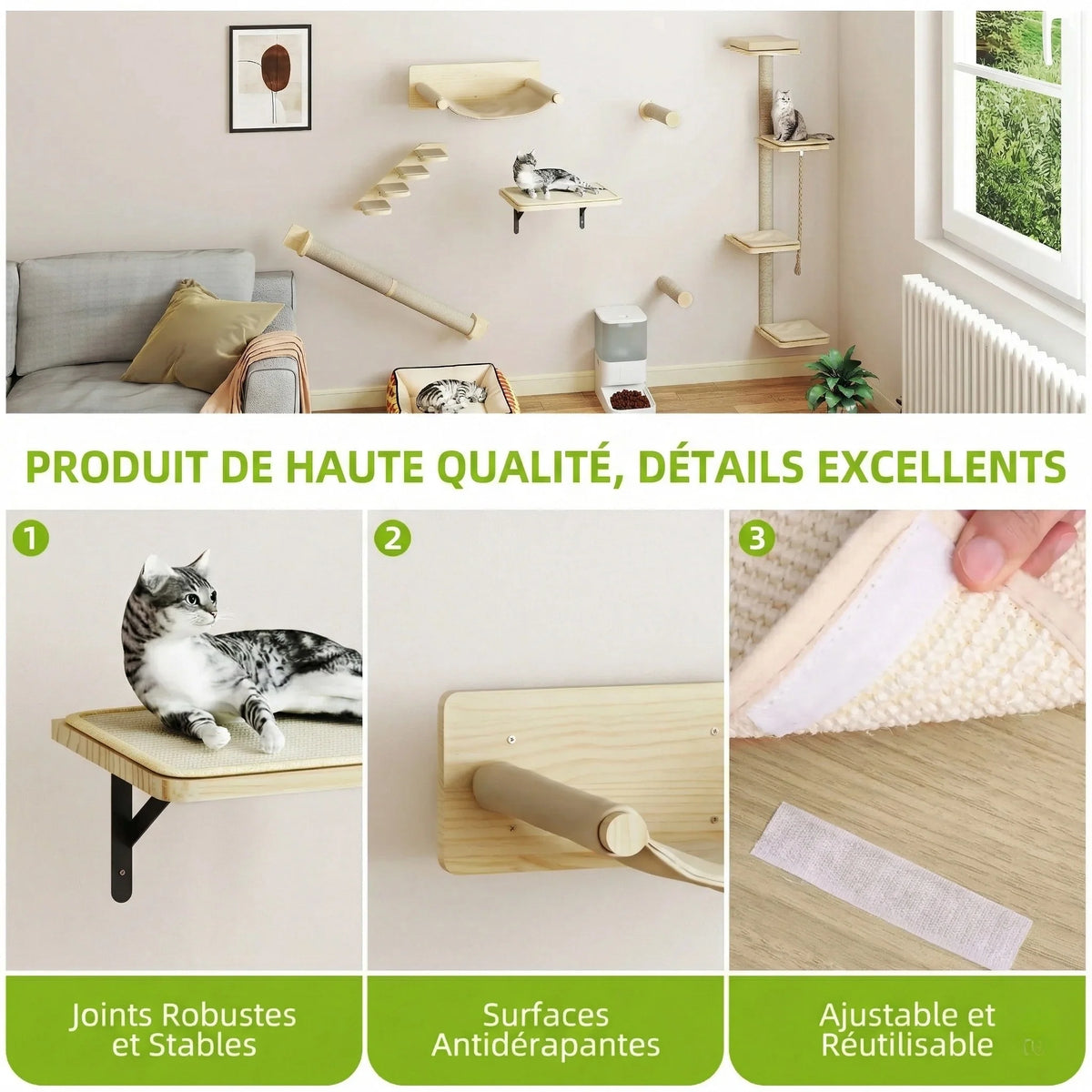 PRODUIT DE HAUTE QUALITÉ, DÉTAILS EXCELLENTS

1

2

3

Joints Robustes et Stables

Surfaces Antidérapantes

Ajustable et Réutilisable